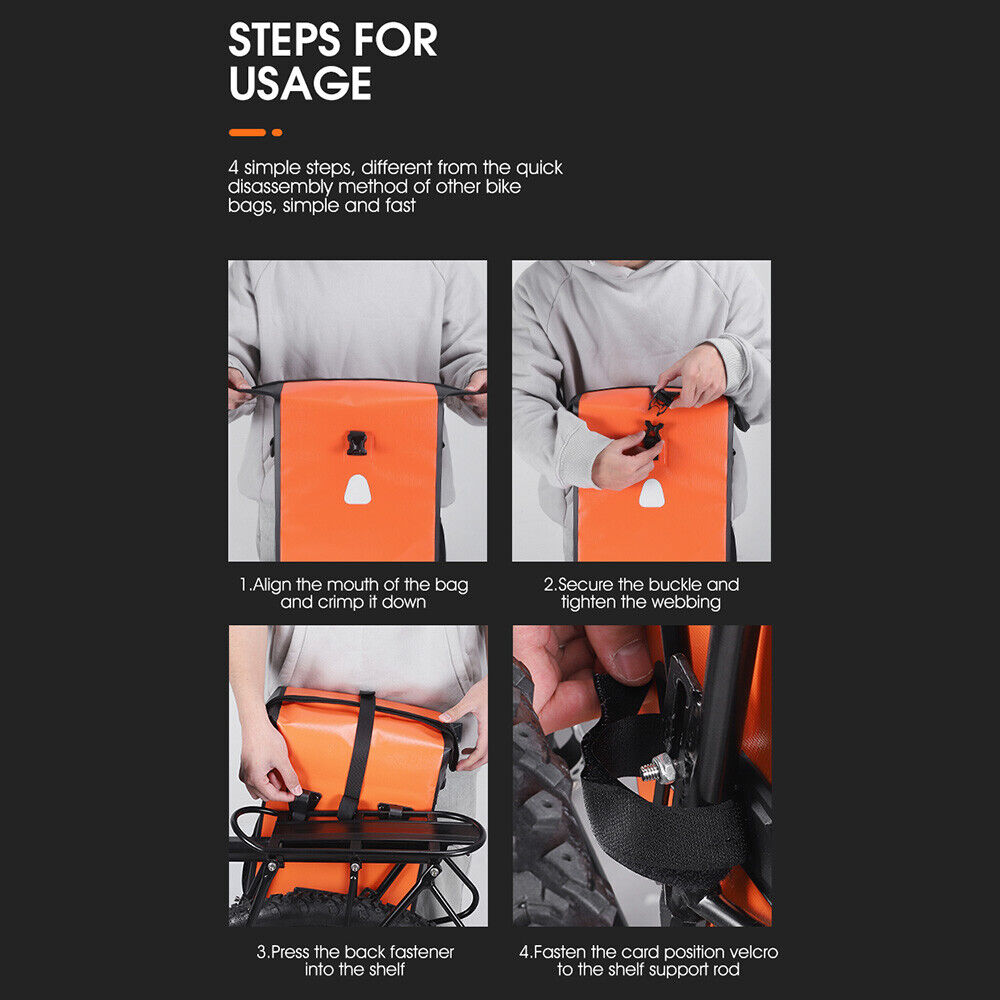 STEPS FOR USAGE

4 simple steps, different from the quick disassembly method of other bike bags, simple and fast

1.Align the mouth of the bag and crimp it down

2.Secure the buckle and tighten the webbing

3.Press the back fastener into the shelf

4.Fasten the card position velcro to the shelf support rod